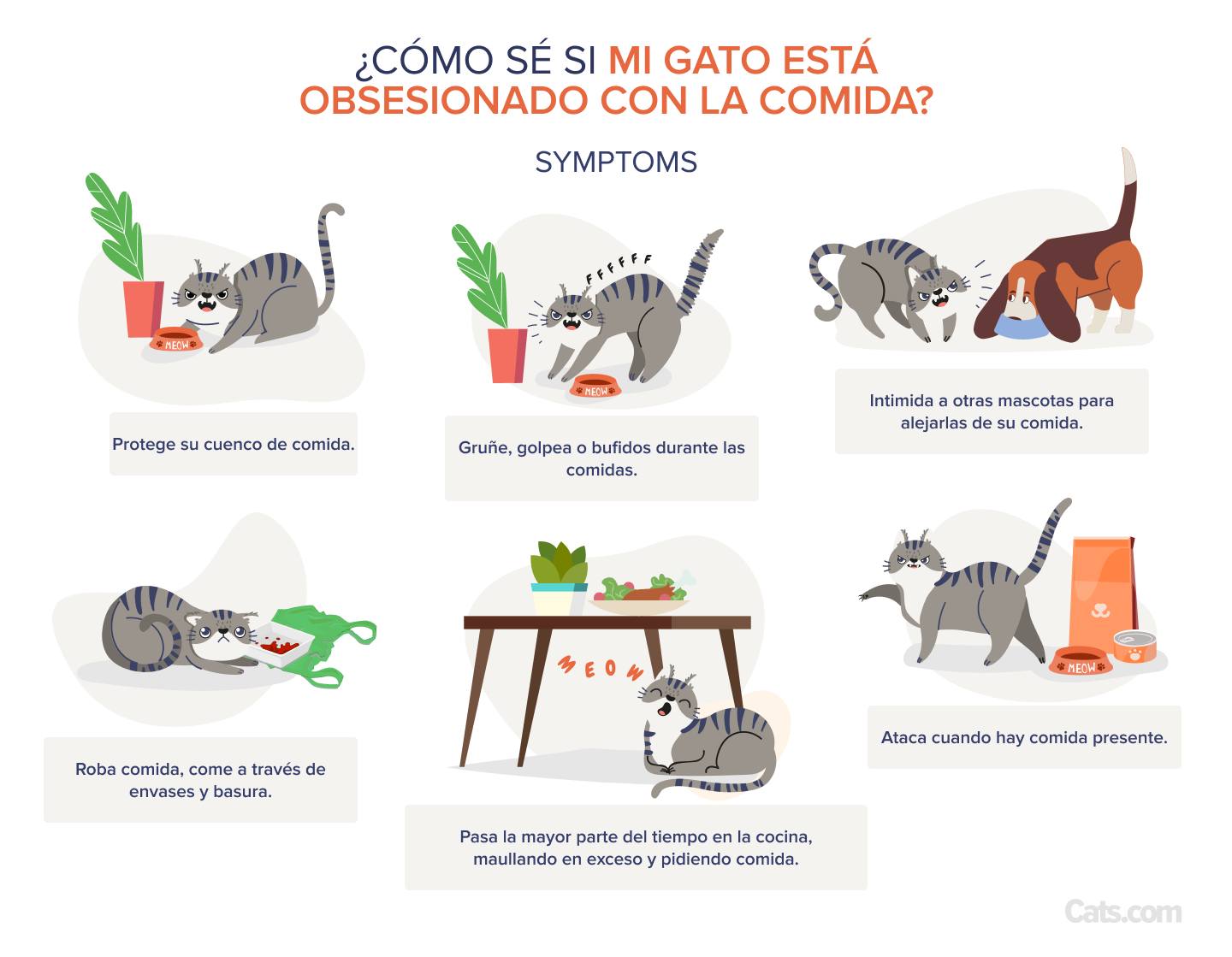 ¿CÓMO SÉ SI MI GATO ESTÁ OBSESIONADO CON LA COMIDA?

SYMPTOMS

MEOW

Protege su cuenco de comida.

FFFFFF

MEOW

Gruñe, golpea o bufidos durante las comidas.

Intimida a otras mascotas para alejarlas de su comida.

Roba comida, come a través de envases y basura.

MEOW

Pasa la mayor parte del tiempo en la cocina, maullando en exceso y pidiendo comida.

MEOW

Ataca cuando hay comida presente.

Cats.com