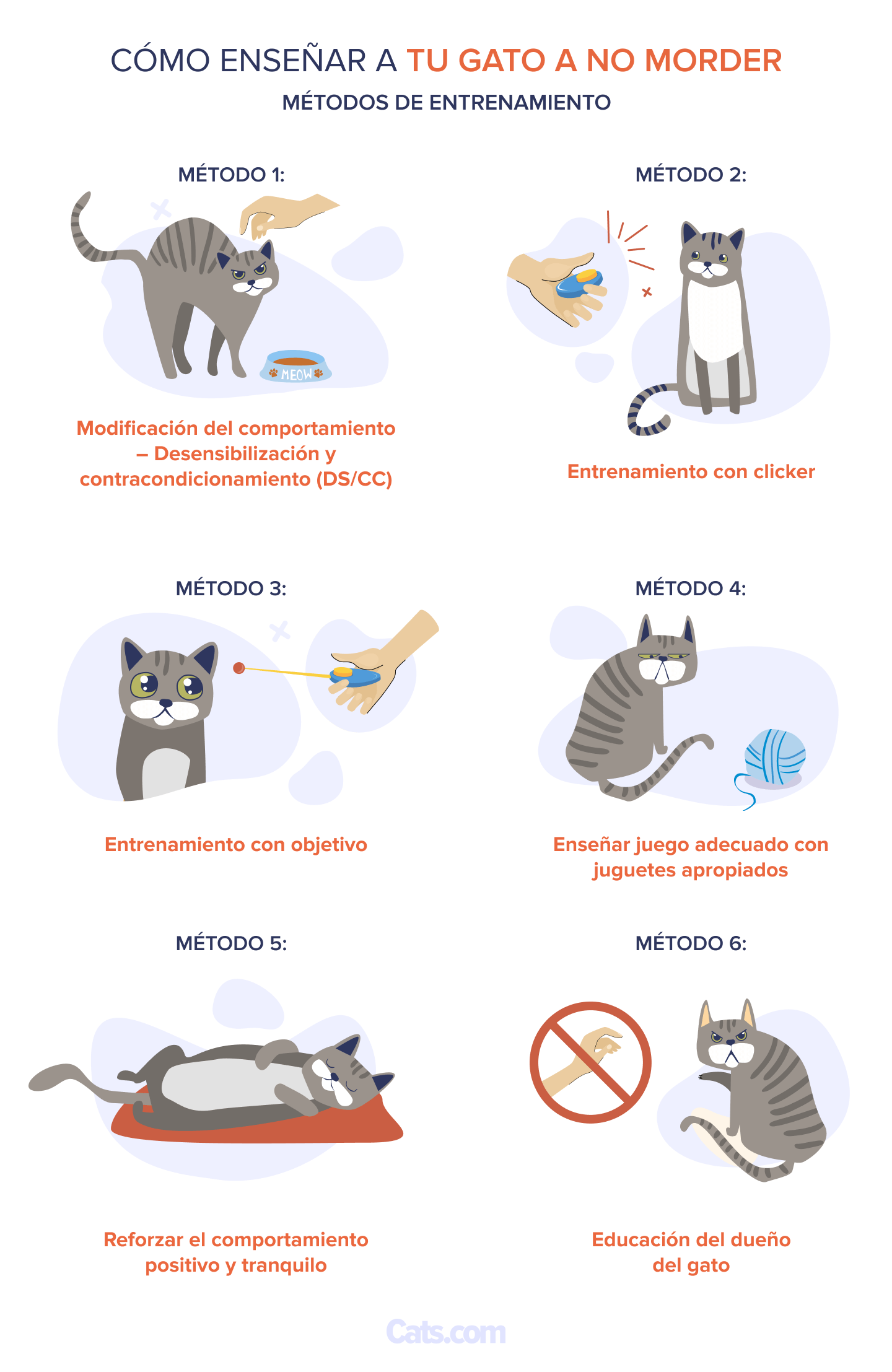 CÓMO ENSEÑAR A TU GATO A NO MORDER

MÉTODOS DE ENTRENAMIENTO

MÉTODO 1:

MEOW

Modificación del comportamiento – Desensibilización y contracondicionamiento (DS/CC)

MÉTODO 2:

Entrenamiento con clicker

MÉTODO 3:

Entrenamiento con objetivo

MÉTODO 4:

Enseñar juego adecuado con juguetes apropiados

MÉTODO 5:

Reforzar el comportamiento positivo y tranquilo

MÉTODO 6:

Educación del dueño del gato

Cats.com